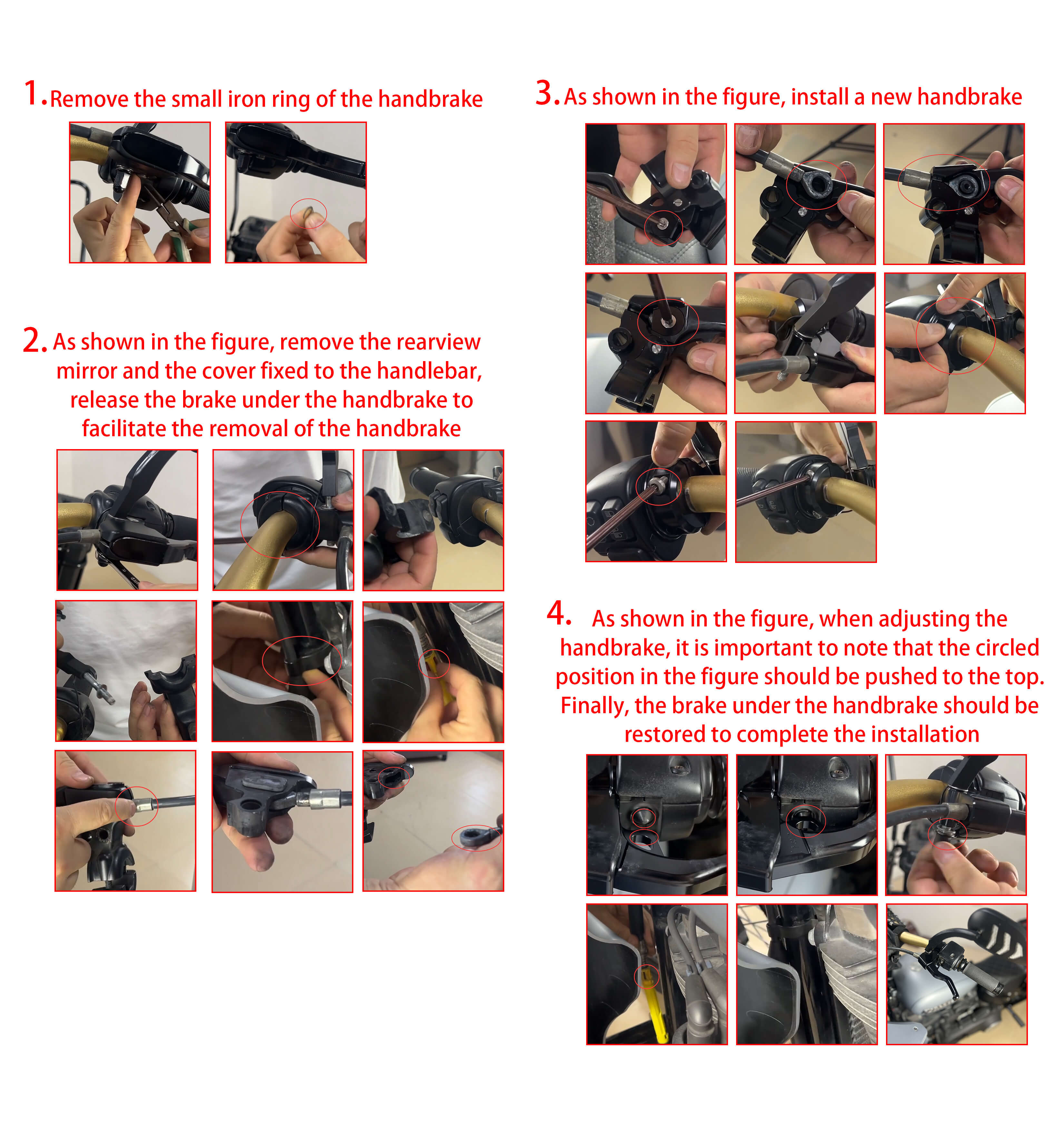 1. Remove the small iron ring of the handbrake

2. As shown in the figure, remove the rearview mirror and the cover fixed to the handlebar, release the brake under the handbrake to facilitate the removal of the handbrake

3. As shown in the figure, install a new handbrake

4. As shown in the figure, when adjusting the handbrake, it is important to note that the circled position in the figure should be pushed to the top. Finally, the brake under the handbrake should be restored to complete the installation