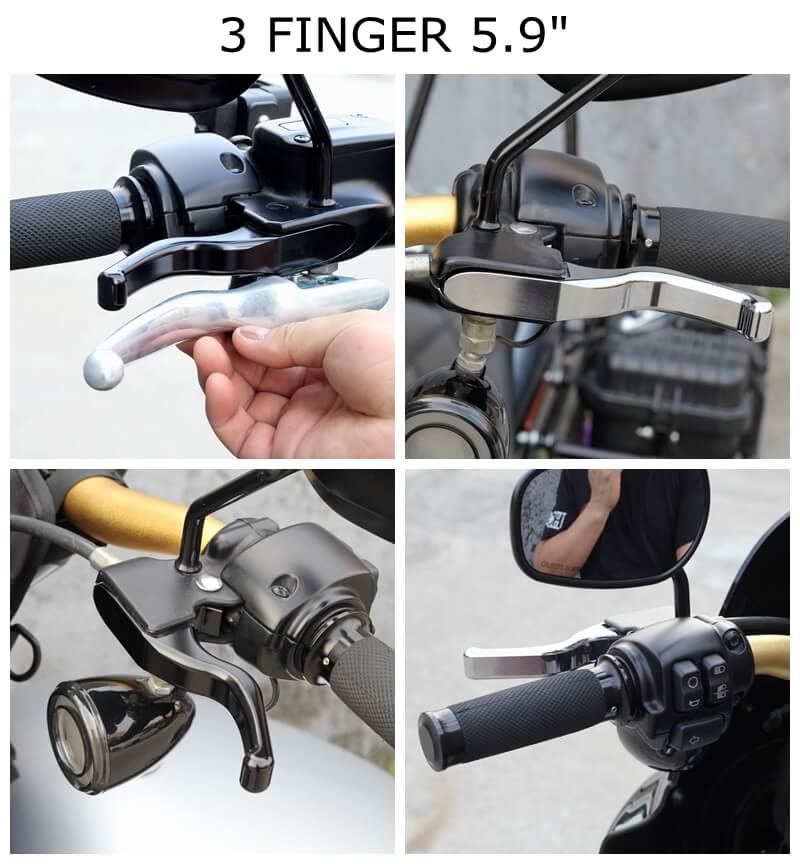 3 FINGER 5.9"